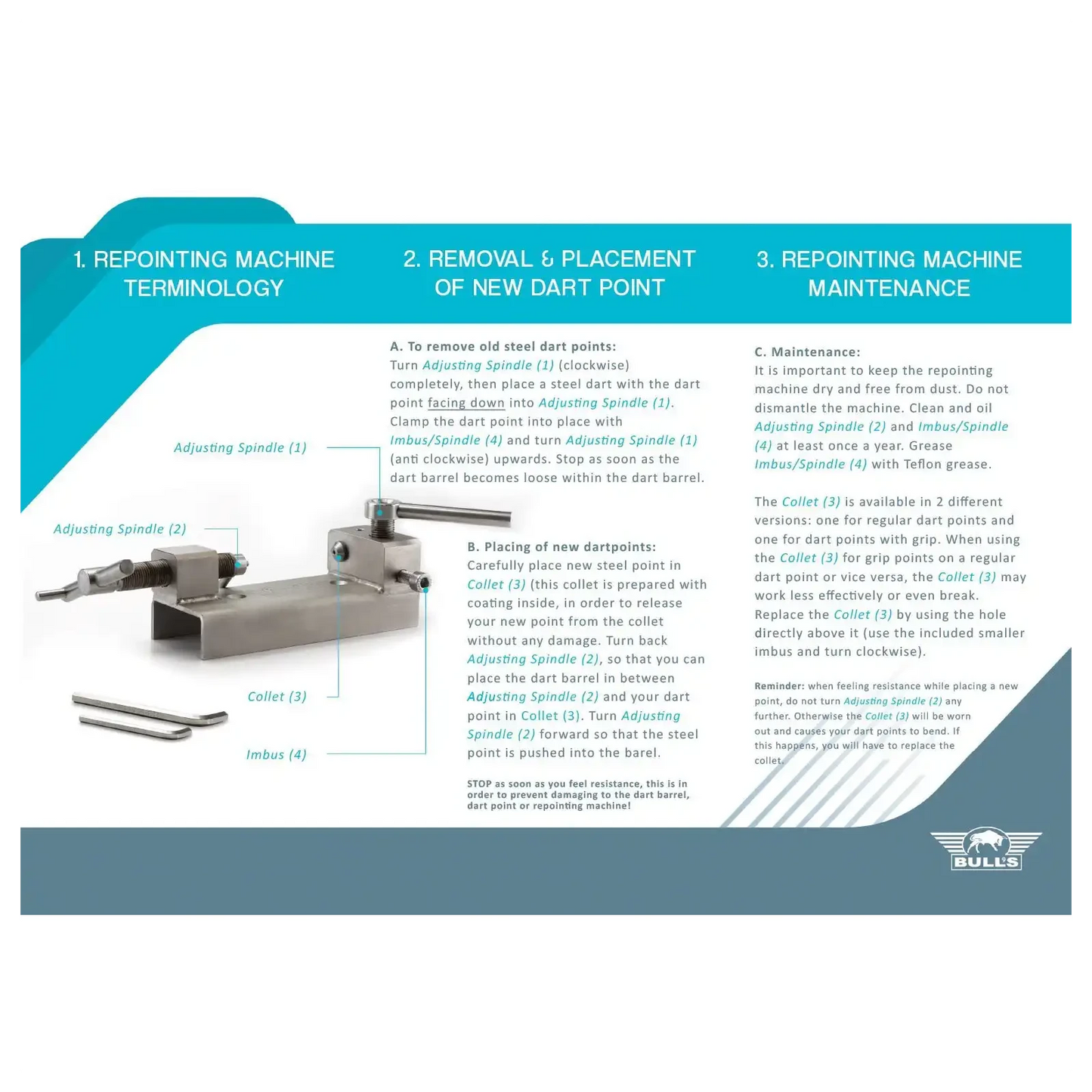 1. REPOINTING MACHINE TERMINOLOGY

Adjusting Spindle (1)

Adjusting Spindle (2)

Collet (3)

Imbus (4)

2. REMOVAL & PLACEMENT OF NEW DART POINT

A. To remove old steel dart points:
Turn Adjusting Spindle (1) (clockwise) completely, then place a steel dart with the dart point facing down into Adjusting Spindle (1). Clamp the dart point into place with Imbus/Spindle (4) and turn Adjusting Spindle (1) (anti clockwise) upwards. Stop as soon as the dart barrel becomes loose within the dart barrel.

B. Placing of new dartpoints:
Carefully place new steel point in Collet (3) (this collet is prepared with coating inside, in order to release your new point from the collet without any damage. Turn back Adjusting Spindle (2), so that you can place the dart barrel in between Adjusting Spindle (2) and your dart point in Collet (3). Turn Adjusting Spindle (2) forward so that the steel point is pushed into the barel.

STOP as soon as you feel resistance, this is in order to prevent damaging to the dart barrel, dart point or repointing machine!

3. REPOINTING MACHINE MAINTENANCE

C. Maintenance:
It is important to keep the repointing machine dry and free from dust. Do not dismantle the machine. Clean and oil Adjusting Spindle (2) and Imbus/Spindle (4) at least once a year. Grease Imbus/Spindle (4) with Teflon grease.

The Collet (3) is available in 2 different versions: one for regular dart points and one for dart points with grip. When using the Collet (3) for grip points on a regular dart point or vice versa, the Collet (3) may work less effectively or even break. Replace the Collet (3) by using the hole directly above it (use the included smaller imbus and turn clockwise).

Reminder: when feeling resistance while placing a new point, do not turn Adjusting Spindle (2) any further. Otherwise the Collet (3) will be worn out and causes your dart points to bend. If this happens, you will have to replace the collet.

BULL'S