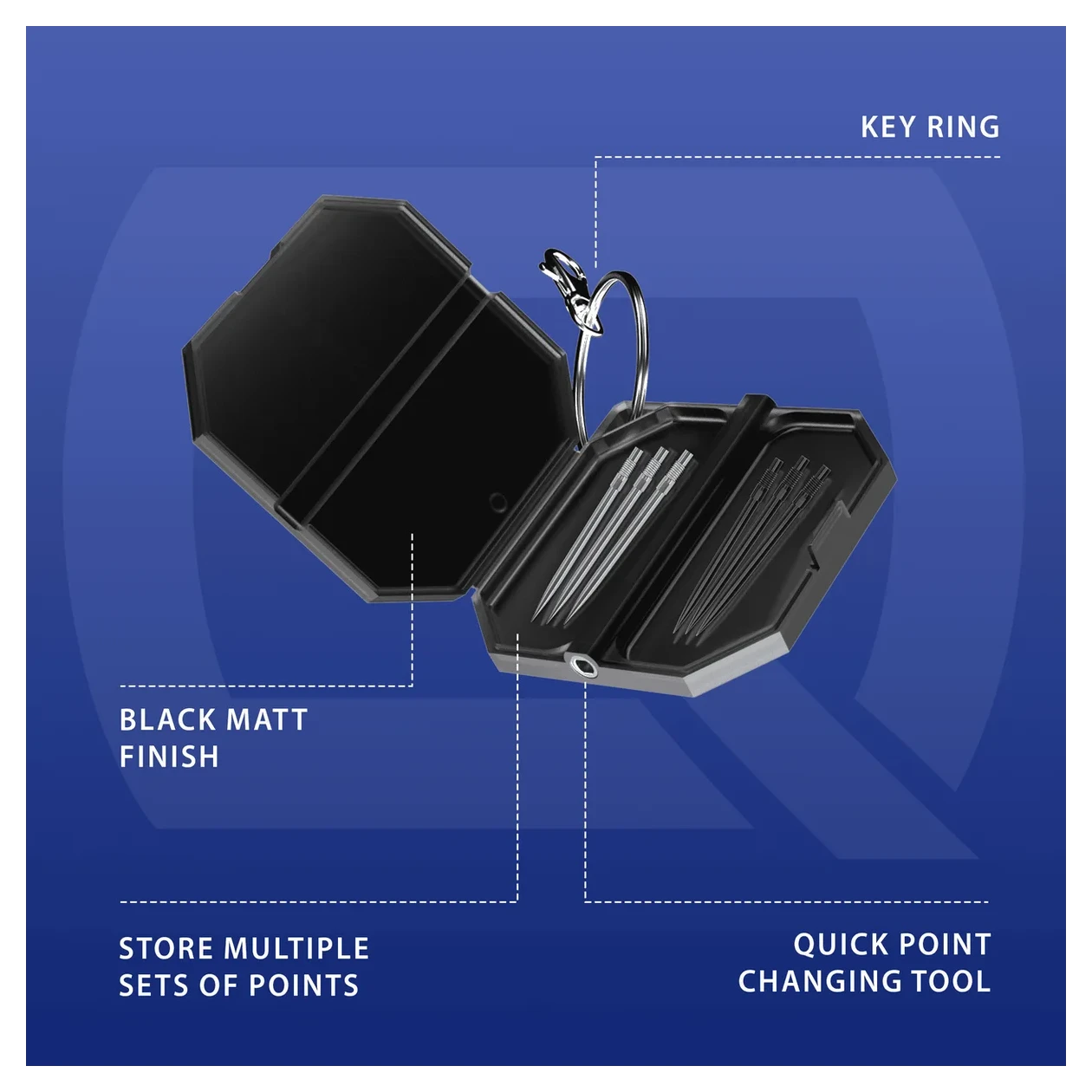 KEY RING

BLACK MATT FINISH

STORE MULTIPLE SETS OF POINTS

QUICK POINT CHANGING TOOL