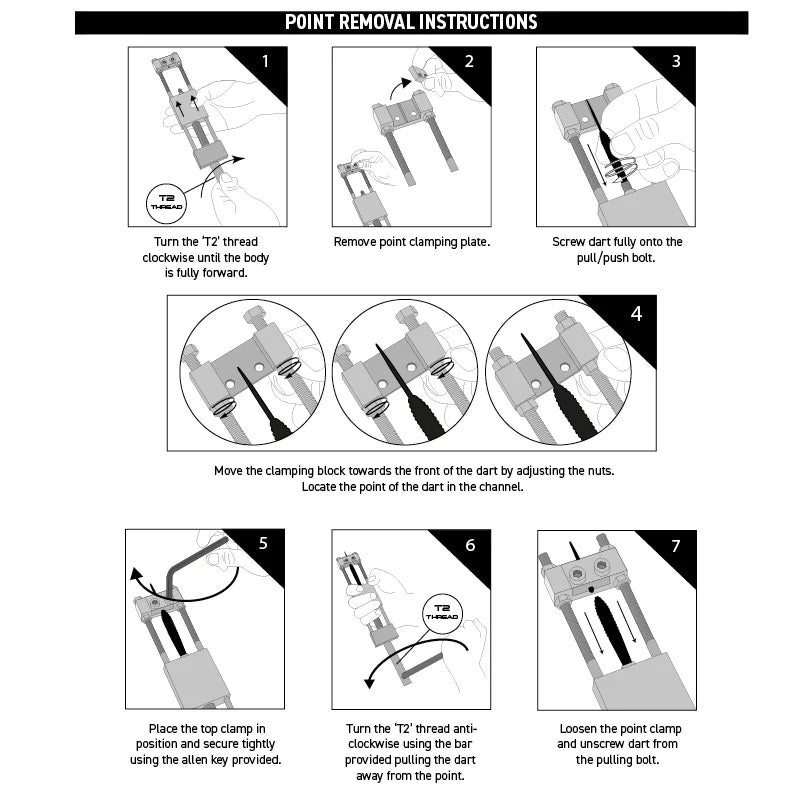 POINT REMOVAL INSTRUCTIONS

1

T2 THREAD

Turn the 'T2' thread clockwise until the body is fully forward.

2

Remove point clamping plate.

3

Screw dart fully onto the pull/push bolt.

4

Move the clamping block towards the front of the dart by adjusting the nuts. Locate the point of the dart in the channel.

5

Place the top clamp in position and secure tightly using the allen key provided.

6

T2 THREAD

Turn the 'T2' thread anti-clockwise using the bar provided pulling the dart away from the point.

7

Loosen the point clamp and unscrew dart from the pulling bolt.