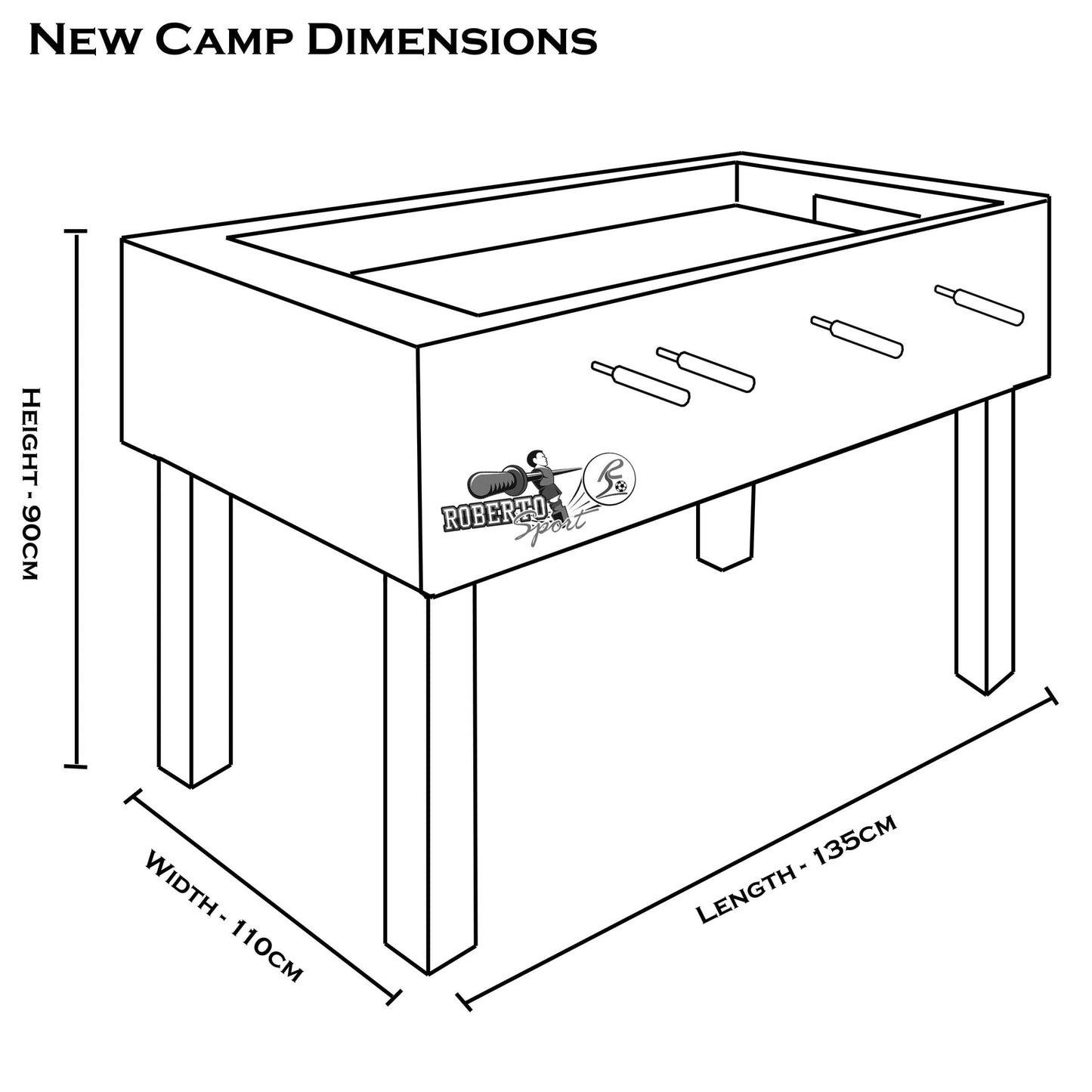 New Camp Dimensions

Height - 90cm

ROBERTO Sport

RS

Width - 110cm

Length - 135cm