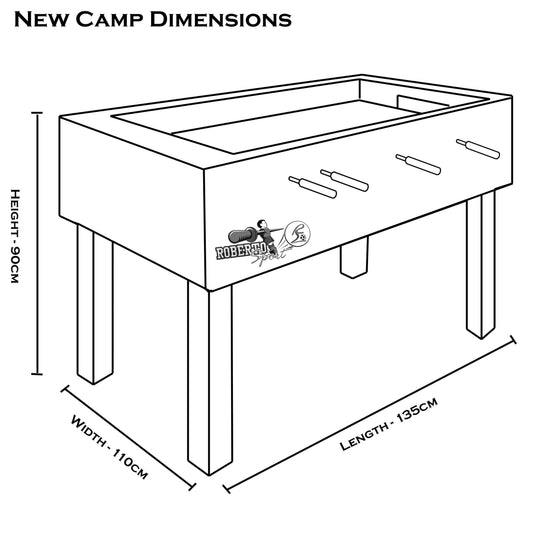 New Camp Dimensions

Height - 90cm

Roberto Sport

Width - 110cm

Length - 135cm